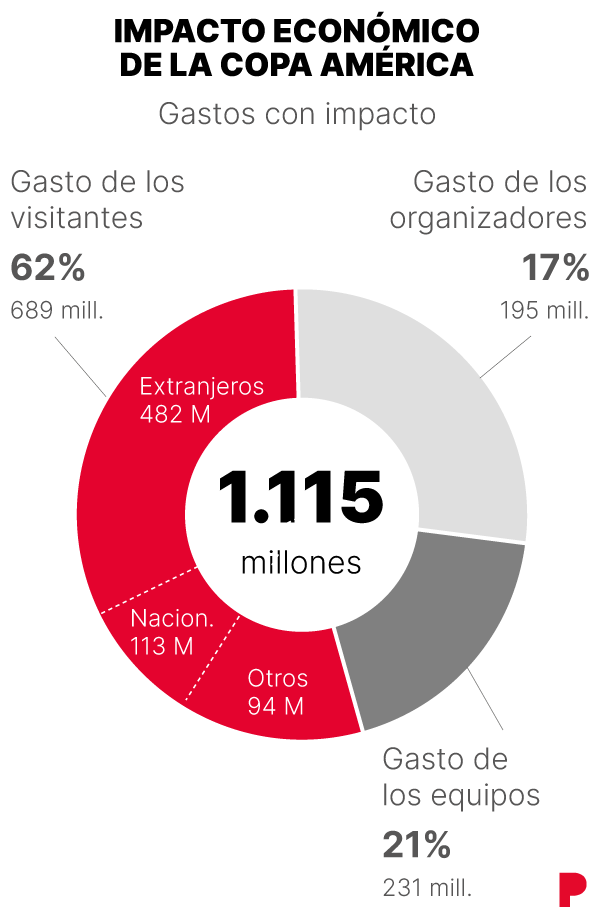 IMPACTO ECONÓMICO DE LA COPA AMÉRICA

Gastos con impacto

Gasto de los visitantes
62%
689 mill.

Gasto de los organizadores
17%
195 mill.

Extranjeros
482 M

1.115
millones

Nacion.
113 M

Otros
94 M

Gasto de los equipos
21%
231 mill.

P