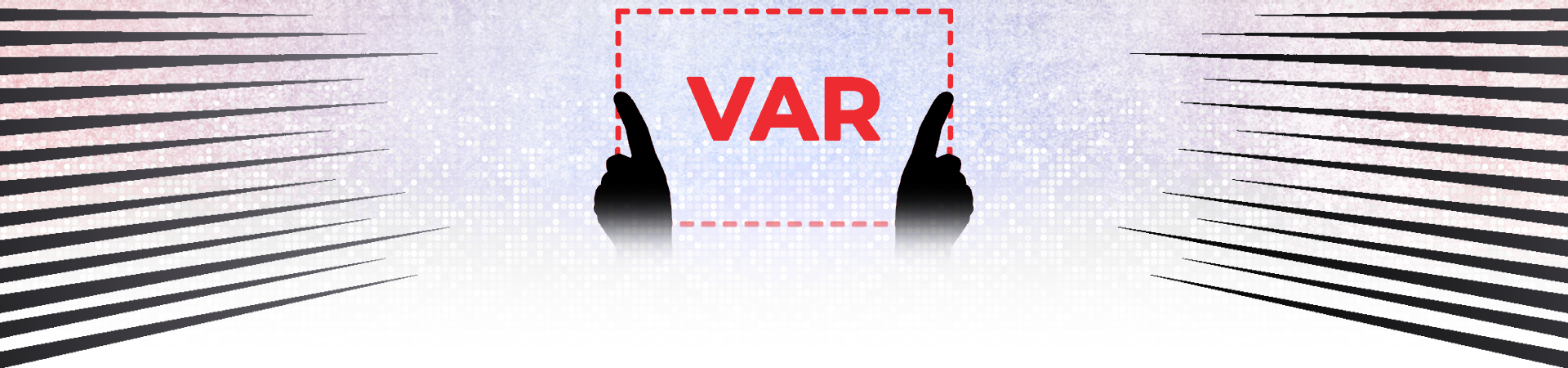 VAR